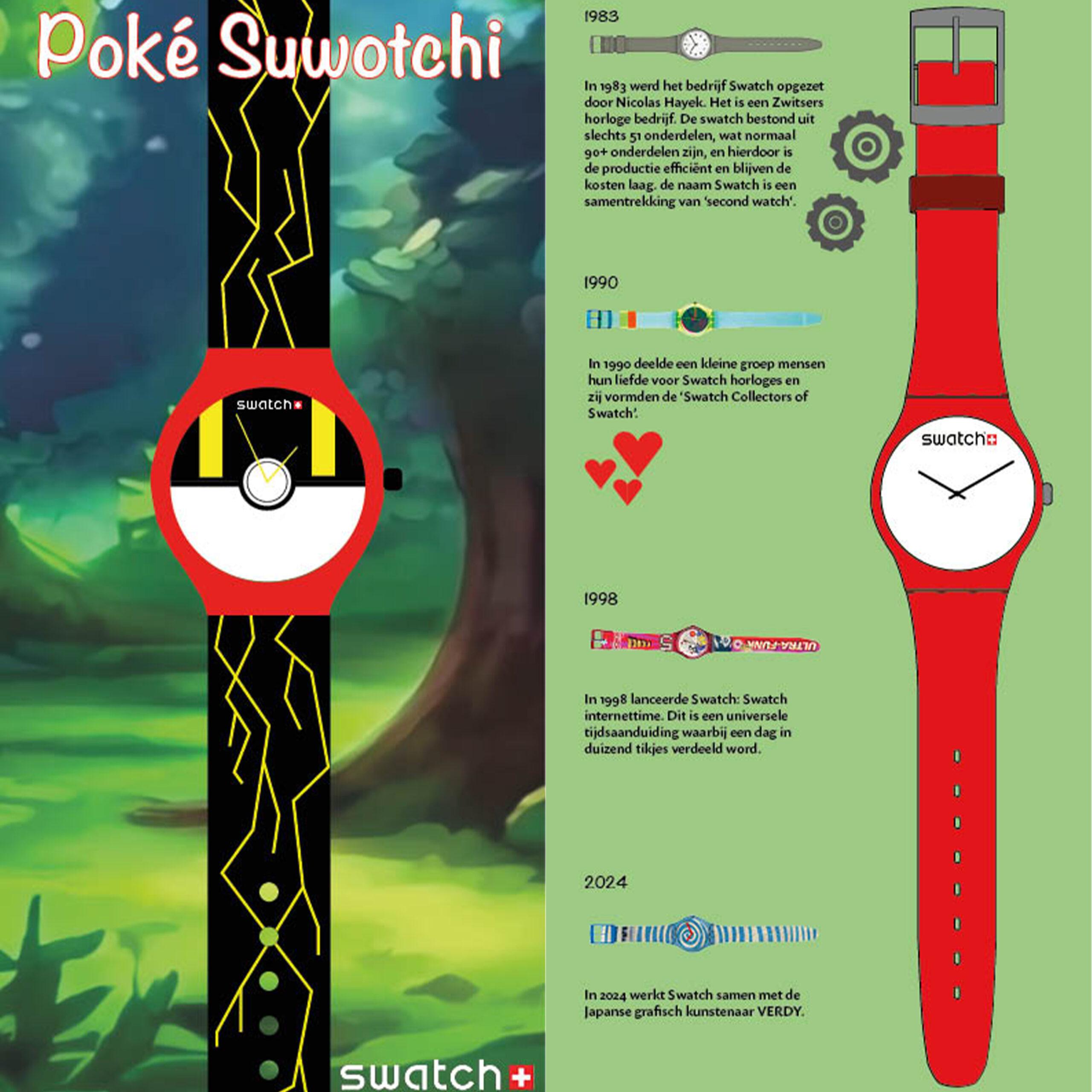 Poké Suwotchi

swatch

swatch

1983

In 1983 werd het bedrijf Swatch opgezet door Nicolas Hayek. Het is een Zwitsers horloge bedrijf. De swatch bestond uit slechts 51 onderdelen, wat normaal 90+ onderdelen zijn, en hierdoor is de productie efficiënt en blijven de kosten laag. de naam Swatch is een samentrekking van 'second watch'.

1990

In 1990 deelde een kleine groep mensen hun liefde voor Swatch horloges en zij vormden de 'Swatch Collectors of Swatch'.

1998

ULTRA-FUNK

In 1998 lanceerde Swatch: Swatch internettime. Dit is een universele tijdsaanduiding waarbij een dag in duizend tikjes verdeeld word.

2024

In 2024 werkt Swatch samen met de Japanse grafisch kunstenaar VERDY.

swatch